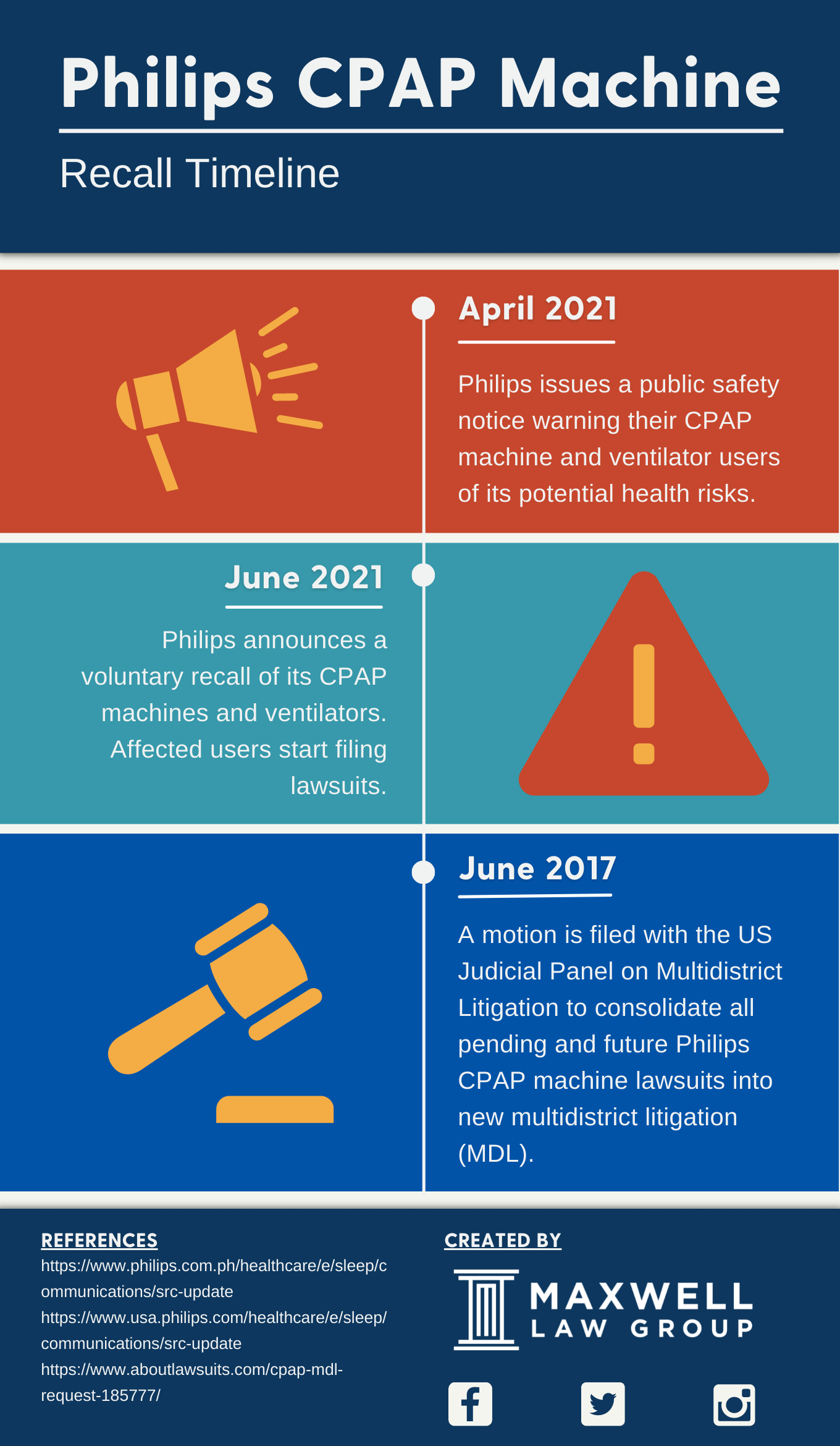 Philips CPAP Machine

Recall Timeline

April 2021

Philips issues a public safety notice warning their CPAP machine and ventilator users of its potential health risks.

June 2021

Philips announces a voluntary recall of its CPAP machines and ventilators. Affected users start filing lawsuits.

June 2017

A motion is filed with the US Judicial Panel on Multidistrict Litigation to consolidate all pending and future Philips CPAP machine lawsuits into new multidistrict litigation (MDL).

REFERENCES

https://www.philips.com.ph/healthcare/e/sleep/communications/src-update
https://www.usa.philips.com/healthcare/e/sleep/communications/src-update
https://www.aboutlawsuits.com/cpap-mdl-request-185777/

CREATED BY

MAXWELL LAW GROUP