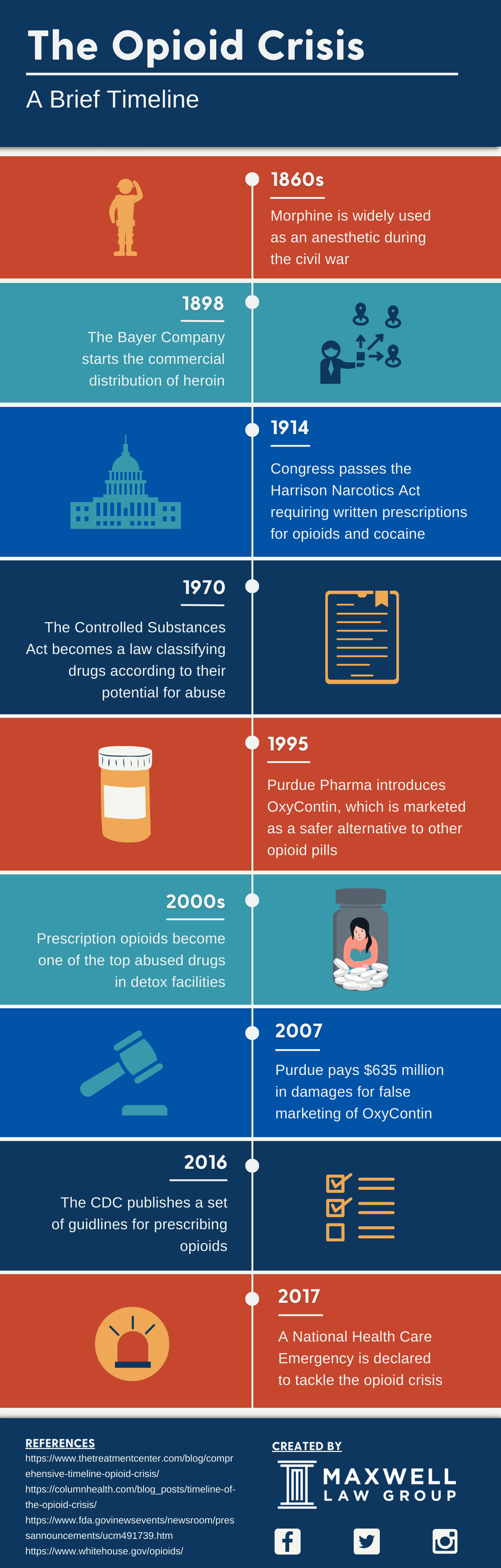 The Opioid Crisis

A Brief Timeline

1860s

Morphine is widely used as an anesthetic during the civil war

1898

The Bayer Company starts the commercial distribution of heroin

1914

Congress passes the Harrison Narcotics Act requiring written prescriptions for opioids and cocaine

1970

The Controlled Substances Act becomes a law classifying drugs according to their potential for abuse

1995

Purdue Pharma introduces OxyContin, which is marketed as a safer alternative to other opioid pills

2000s

Prescription opioids become one of the top abused drugs in detox facilities

2007

Purdue pays $635 million in damages for false marketing of OxyContin

2016

The CDC publishes a set of guidlines for prescribing opioids

2017

A National Health Care Emergency is declared to tackle the opioid crisis

REFERENCES
https://www.thetreatmentcenter.com/blog/comprehensive-timeline-opioid-crisis/
https://columnhealth.com/blog_posts/timeline-of-the-opioid-crisis/
https://www.fda.govinewsevents/newsroom/pressannouncements/ucm491739.htm
https://www.whitehouse.gov/opioids/

CREATED BY
MAXWELL
LAW GROUP