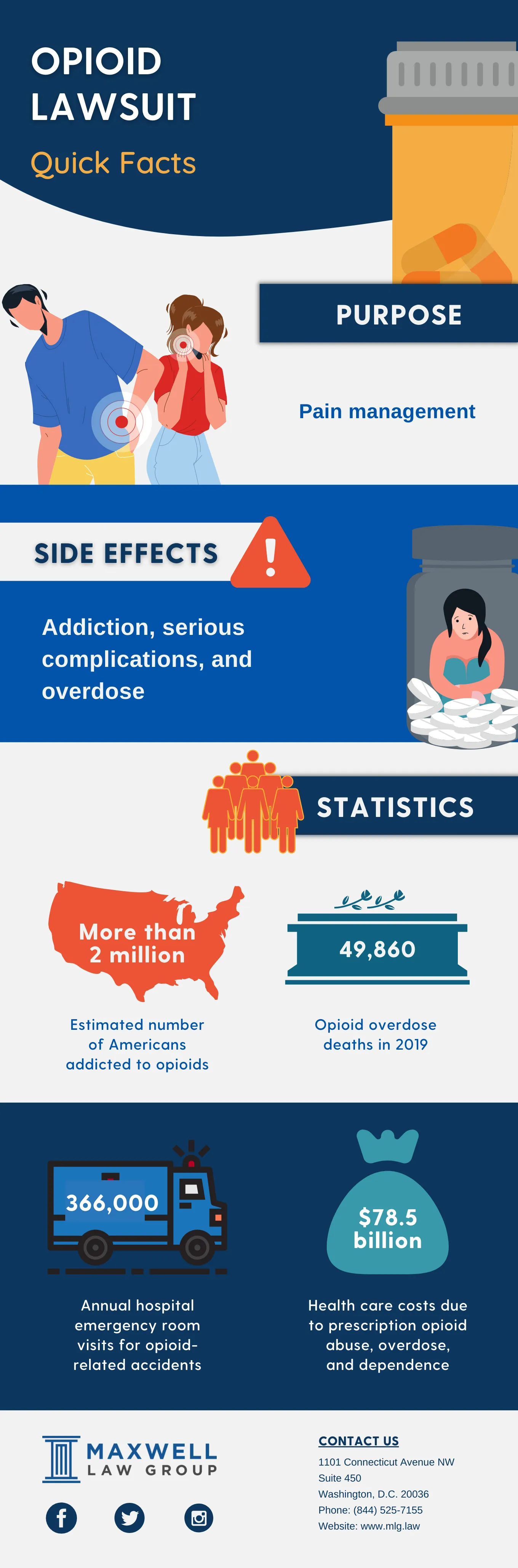 OPIOID LAWSUIT
Quick Facts

PURPOSE

Pain management

SIDE EFFECTS

Addiction, serious complications, and overdose

STATISTICS

More than 2 million

Estimated number of Americans addicted to opioids

49,860

Opioid overdose deaths in 2019

366,000

Annual hospital emergency room visits for opioid-related accidents

$78.5 billion

Health care costs due to prescription opioid abuse, overdose, and dependence

MAXWELL LAW GROUP

CONTACT US
1101 Connecticut Avenue NW
Suite 450
Washington, D.C. 20036
Phone: (844) 525-7155
Website: www.mlg.law