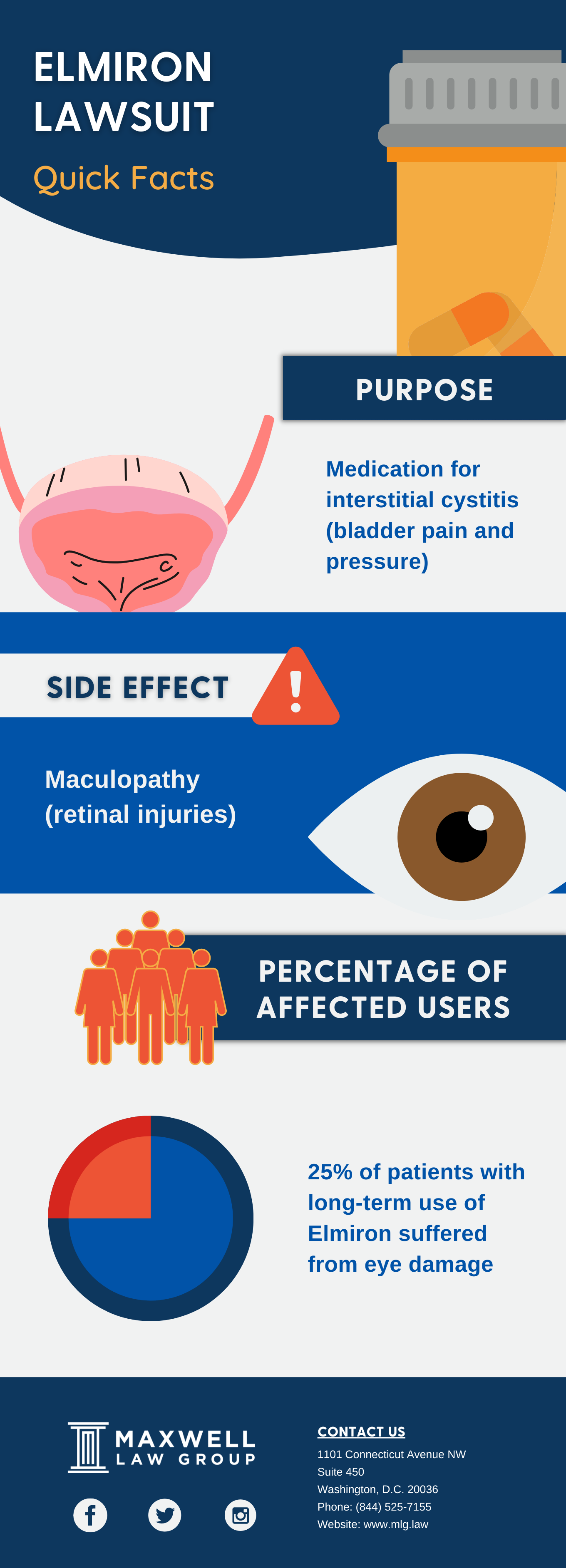 ELMIRON LAWSUIT

Quick Facts

PURPOSE

Medication for interstitial cystitis (bladder pain and pressure)

SIDE EFFECT

Maculopathy (retinal injuries)

PERCENTAGE OF AFFECTED USERS

25% of patients with long-term use of Elmiron suffered from eye damage

MAXWELL LAW GROUP

CONTACT US

1101 Connecticut Avenue NW
Suite 450
Washington, D.C. 20036
Phone: (844) 525-7155
Website: www.mlg.law